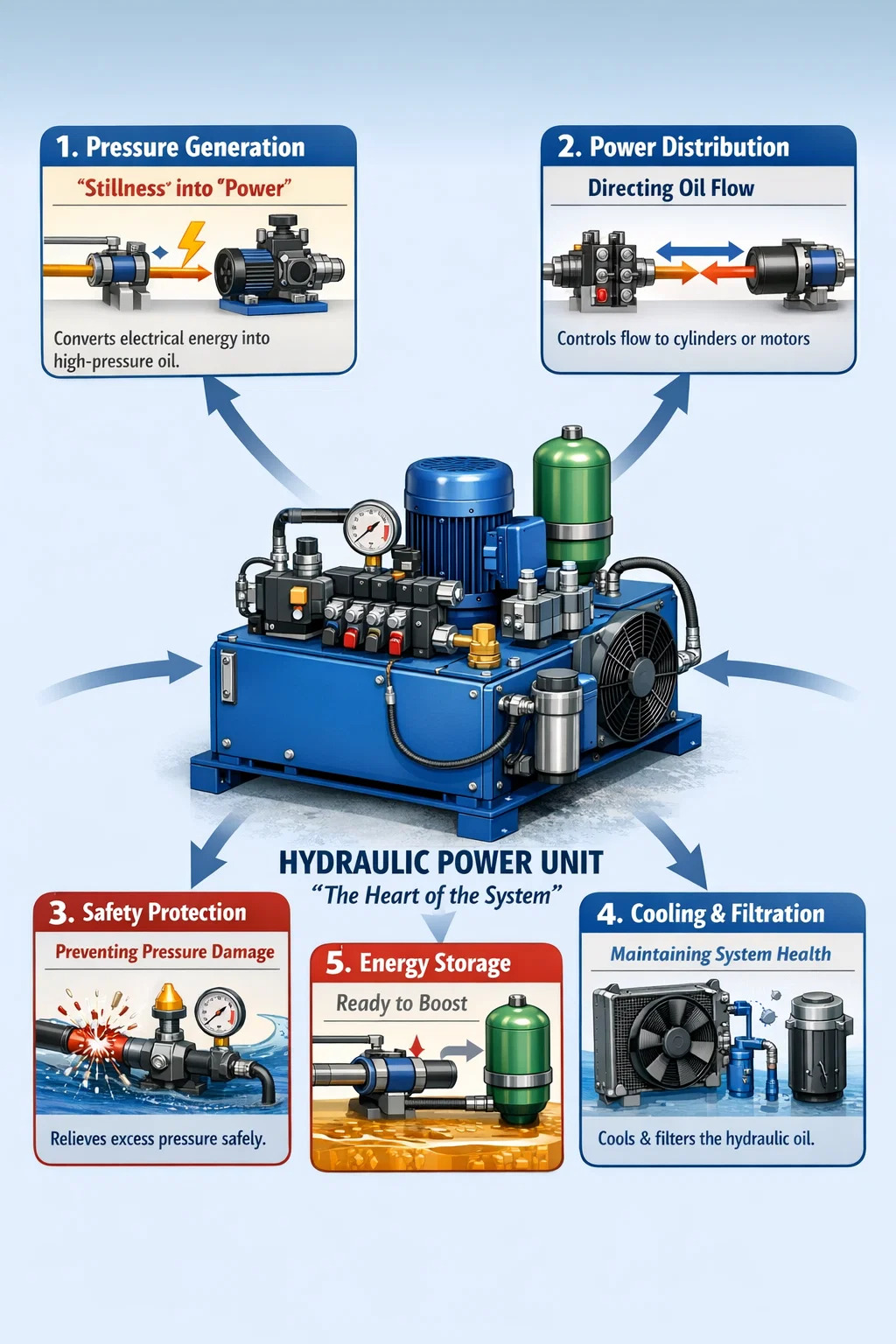 1. Pressure Generation

"Stillness" into "Power"

Converts electrical energy into high-pressure oil.

2. Power Distribution

Directing Oil Flow

Controls flow to cylinders or motors

HYDRAULIC POWER UNIT

"The Heart of the System"

3. Safety Protection

Preventing Pressure Damage

Relieves excess pressure safely.

5. Energy Storage

Ready to Boost

4. Cooling & Filtration

Maintaining System Health

Cools & filters the hydraulic oil.